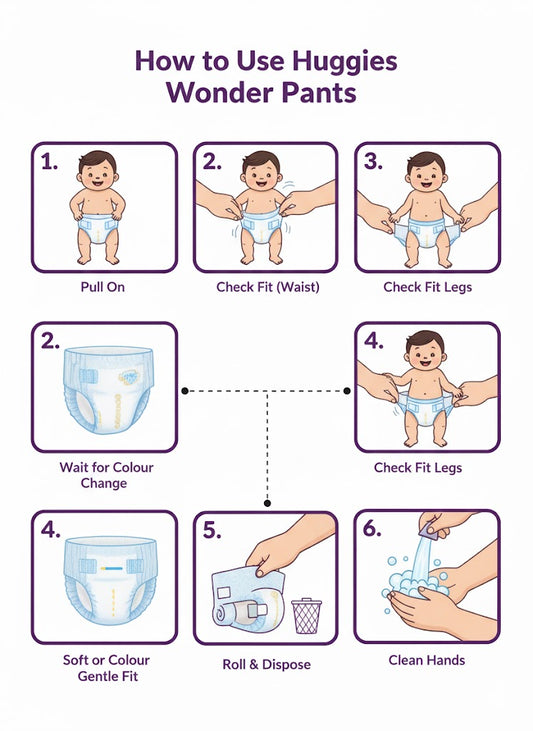 How to Use Huggies Wonder Pants

1.

Pull On

2.

Check Fit (Waist)

3.

Check Fit Legs

2.

Wait for Colour Change

4.

Check Fit Legs

4.

Soft or Colour Gentle Fit

5.

Roll & Dispose

6.

Clean Hands