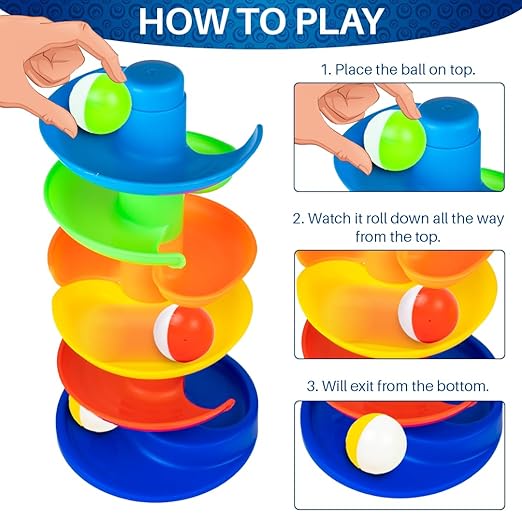 HOW TO PLAY

1. Place the ball on top.

2. Watch it roll down all the way from the top.

3. Will exit from the bottom.