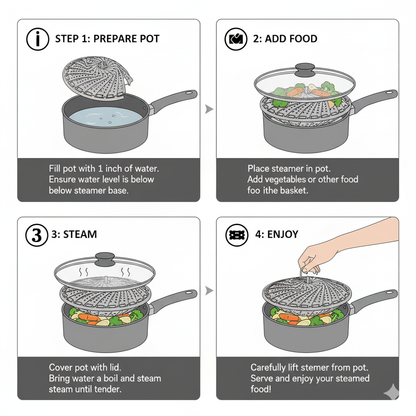 STEP 1: PREPARE POT

Fill pot with 1 inch of water. Ensure water level is below below steamer base.

2: ADD FOOD

Place steamer in pot. Add vegetables or other food foo ithe basket.

3 3: STEAM

Cover pot with lid. Bring water a boil and steam steam until tender.

4: ENJOY

Carefully lift stemer from pot. Serve and enjoy your steamed food!