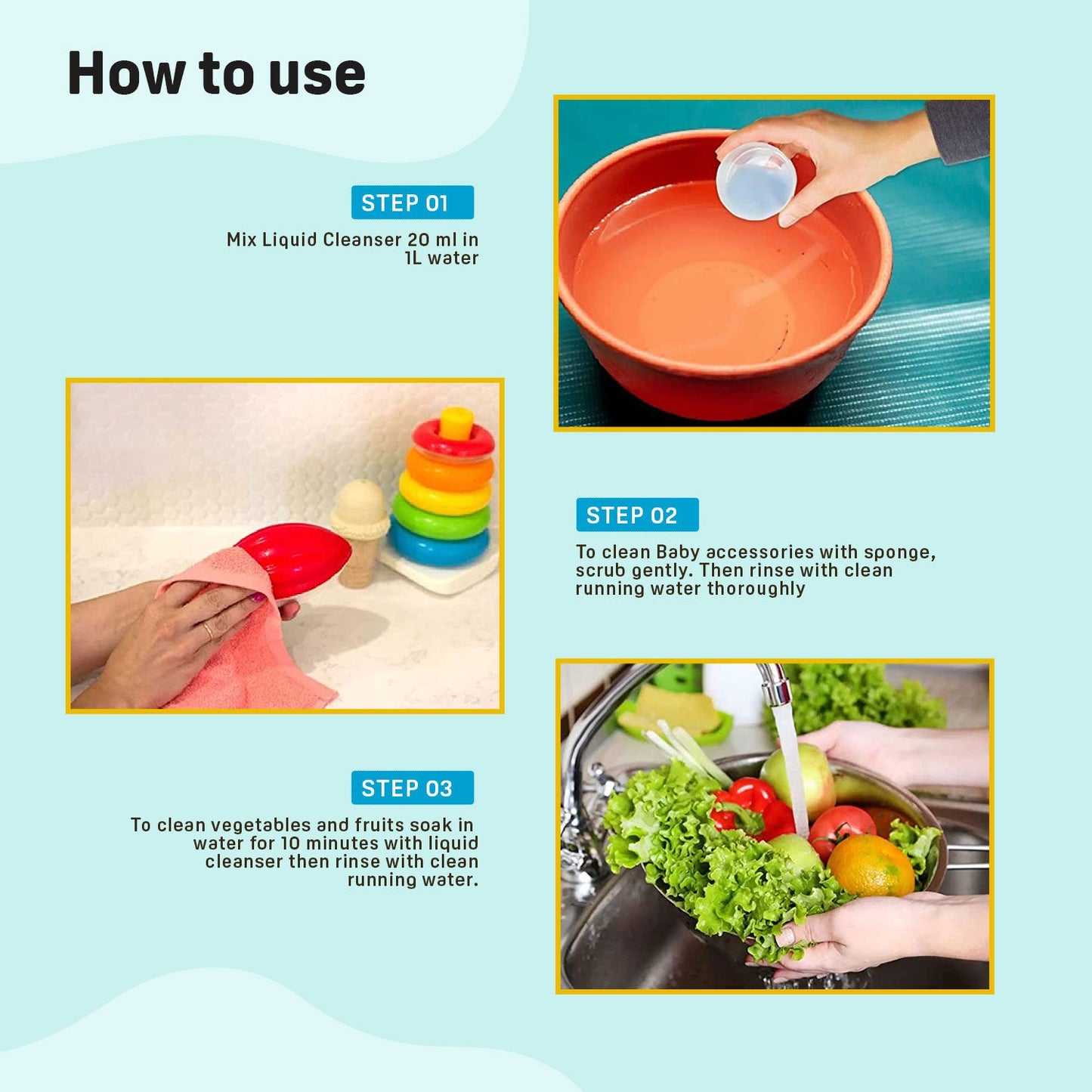 How to use

STEP 01

Mix Liquid Cleanser 20 ml in 1L water

STEP 02

To clean Baby accessories with sponge, scrub gently. Then rinse with clean running water thoroughly

STEP 03

To clean vegetables and fruits soak in water for 10 minutes with liquid cleanser then rinse with clean running water.