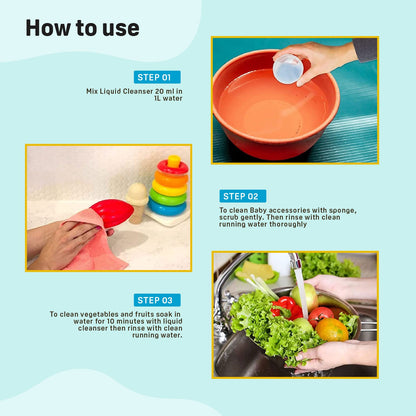 How to use

STEP 01

Mix Liquid Cleanser 20 ml in 1L water

STEP 02

To clean Baby accessories with sponge, scrub gently. Then rinse with clean running water thoroughly

STEP 03

To clean vegetables and fruits soak in water for 10 minutes with liquid cleanser then rinse with clean running water.