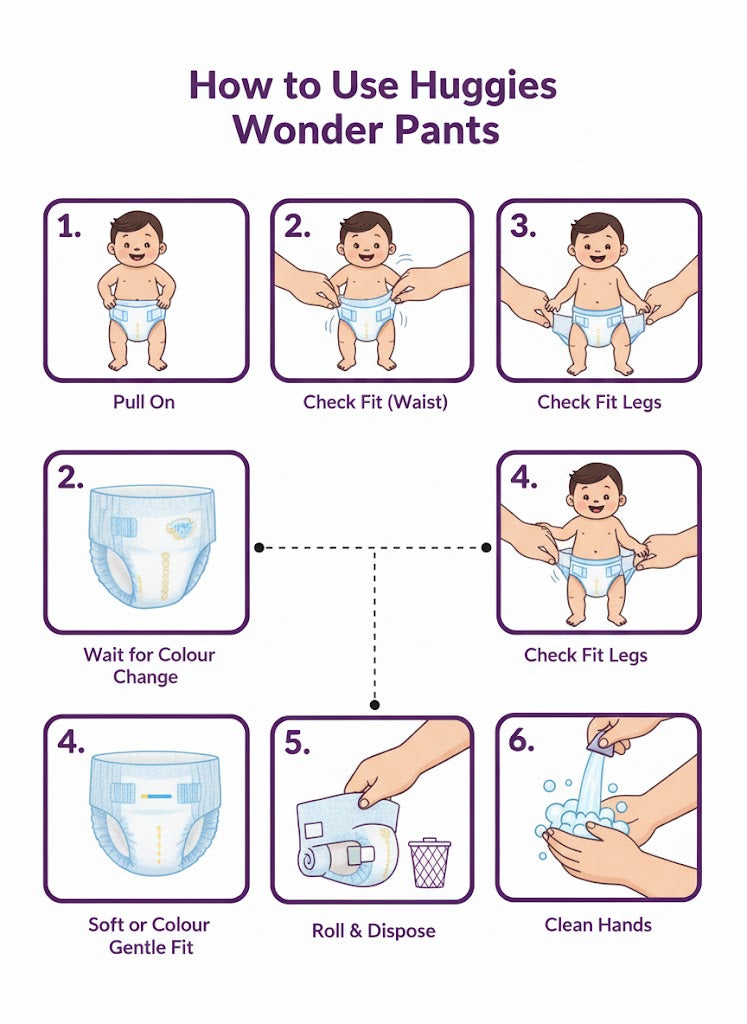 How to Use Huggies Wonder Pants

1.

Pull On

2.

Check Fit (Waist)

3.

Check Fit Legs

2.

Wait for Colour Change

4.

Check Fit Legs

4.

Soft or Colour Gentle Fit

5.

Roll & Dispose

6.

Clean Hands